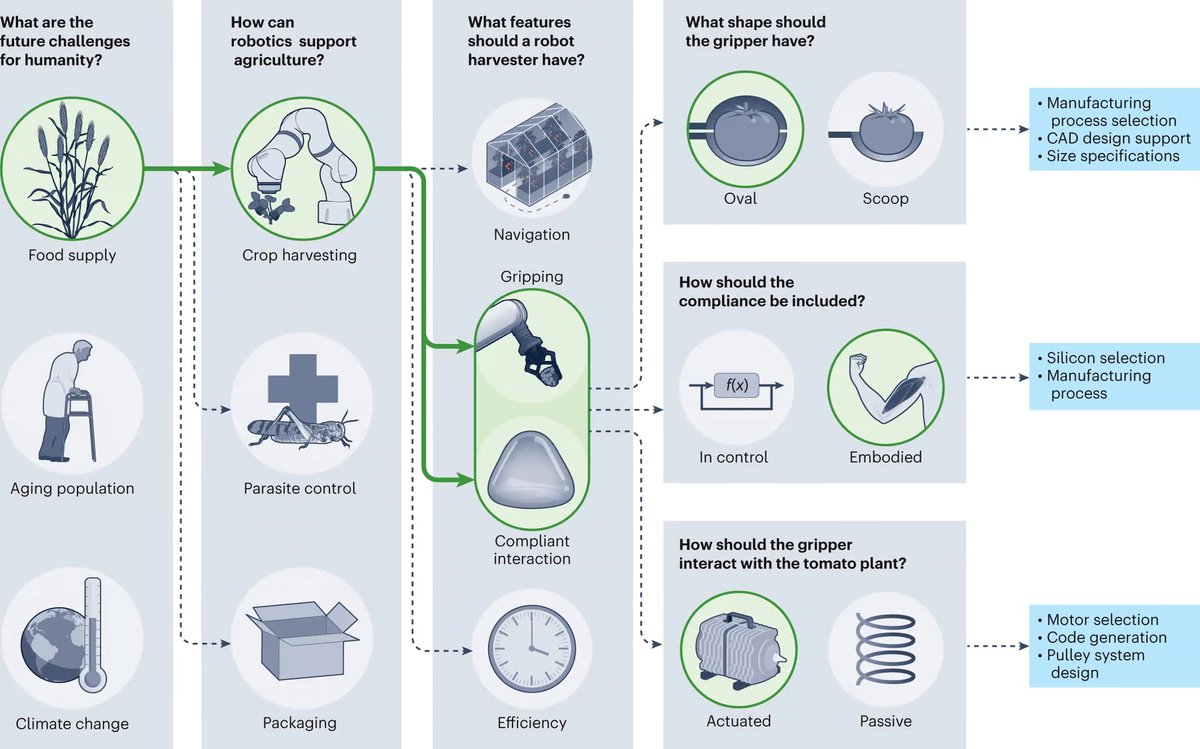 What are the future challenges for humanity?

Food supply

Aging population

Climate change

How can robotics support agriculture?

Crop harvesting

Parasite control

Packaging

What features should a robot harvester have?

Navigation

Gripping

Compliant interaction

Efficiency

What shape should the gripper have?

Oval

Scoop

• Manufacturing process selection
• CAD design support
• Size specifications

How should the compliance be included?

$f(x)$

In control

Embodied

• Silicon selection
• Manufacturing process

How should the gripper interact with the tomato plant?

Actuated

Passive

• Motor selection
• Code generation
• Pulley system design