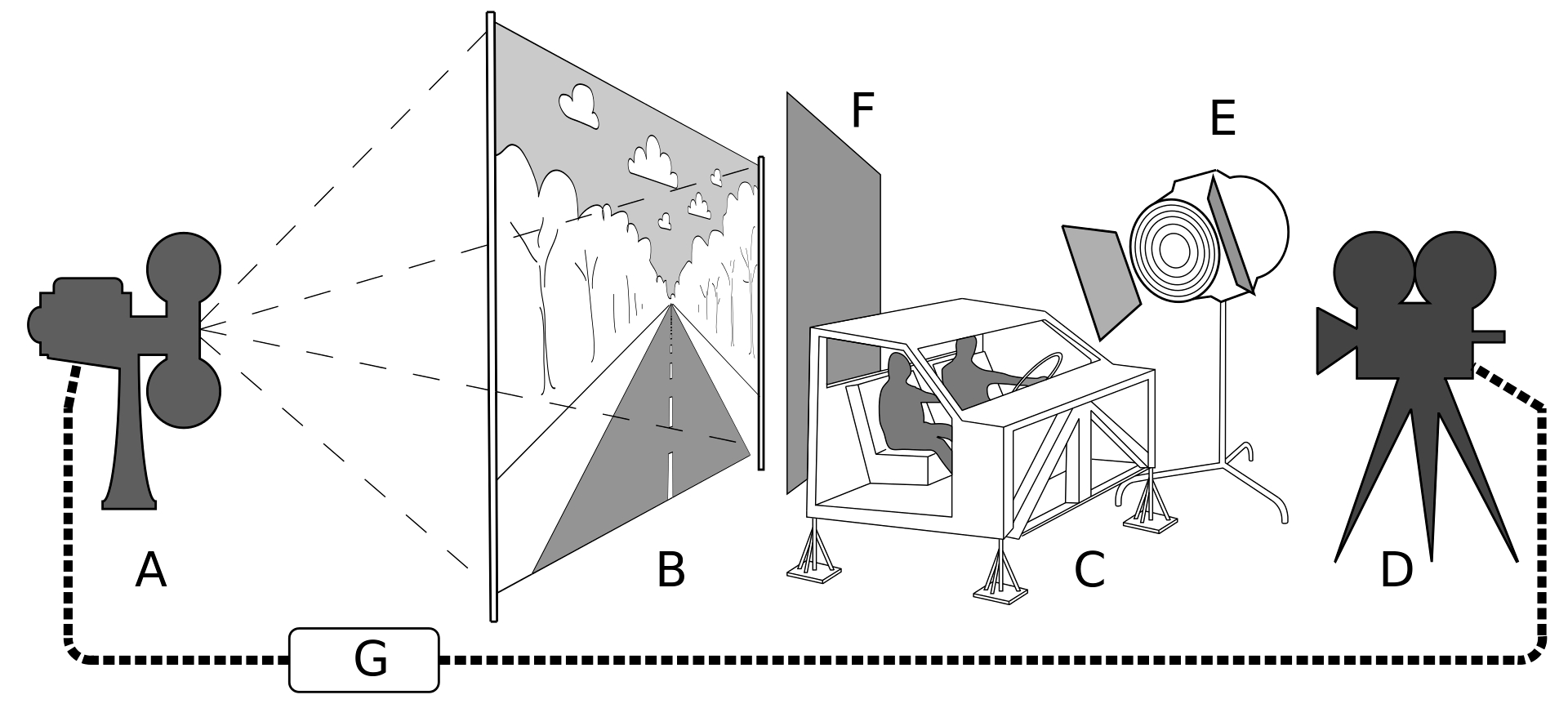 F
E
A
B
C
D
G