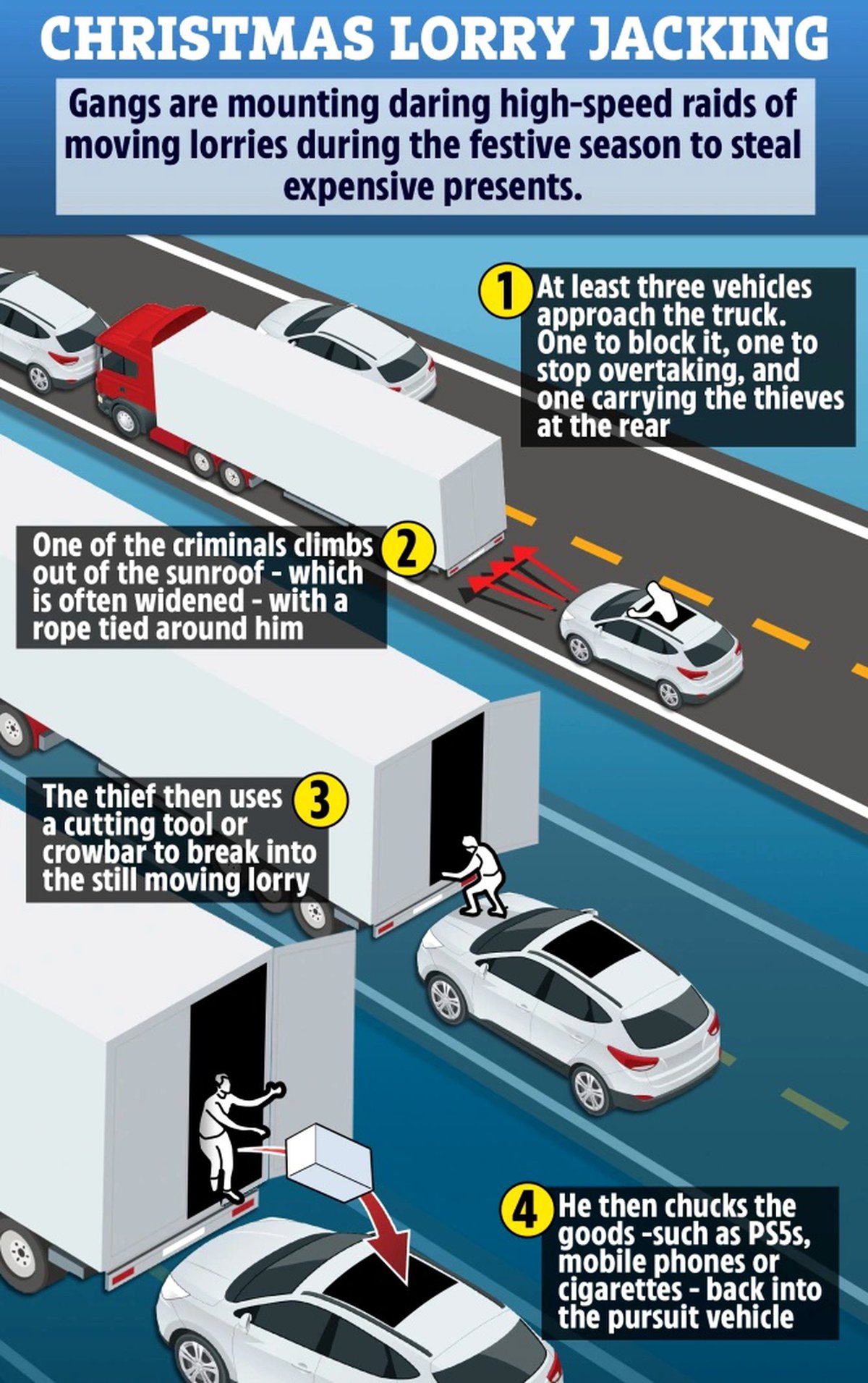 CHRISTMAS LORRY JACKING

Gangs are mounting daring high-speed raids of moving lorries during the festive season to steal expensive presents.

1 At least three vehicles approach the truck. One to block it, one to stop overtaking, and one carrying the thieves at the rear

2 One of the criminals climbs out of the sunroof - which is often widened - with a rope tied around him

3 The thief then uses a cutting tool or crowbar to break into the still moving lorry

4 He then chucks the goods -such as PS5s, mobile phones or cigarettes - back into the pursuit vehicle