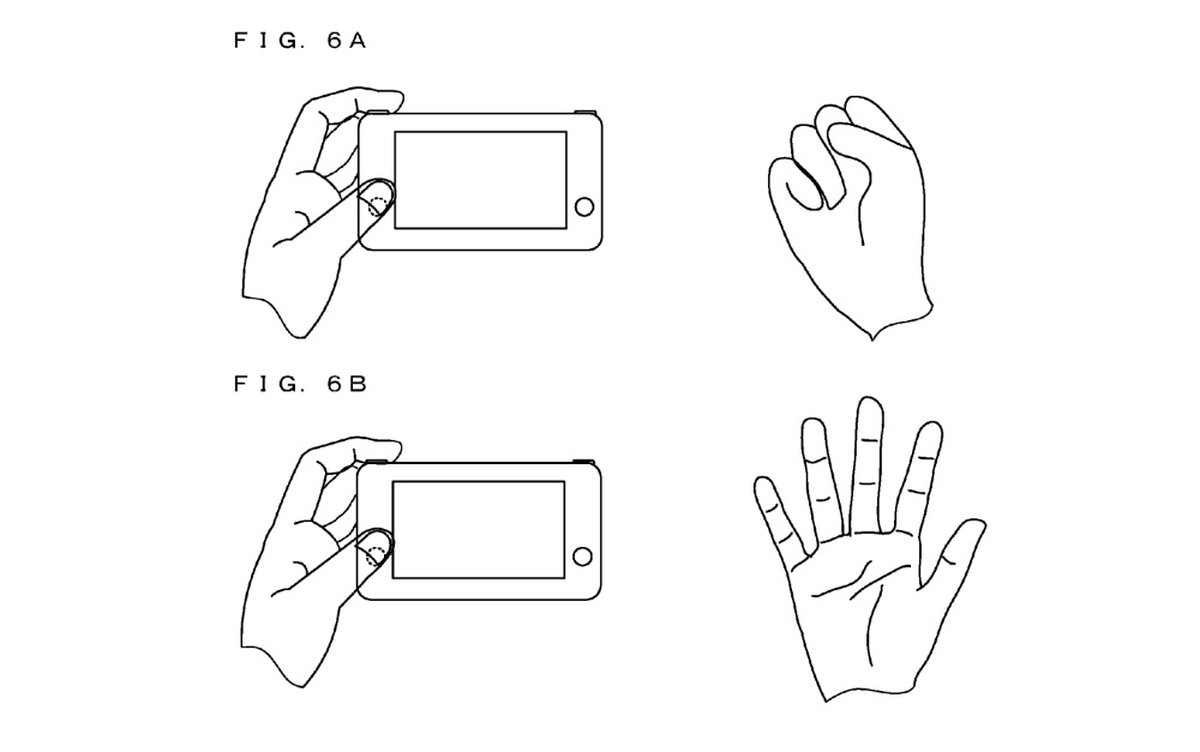 FIG. 6A

FIG. 6B